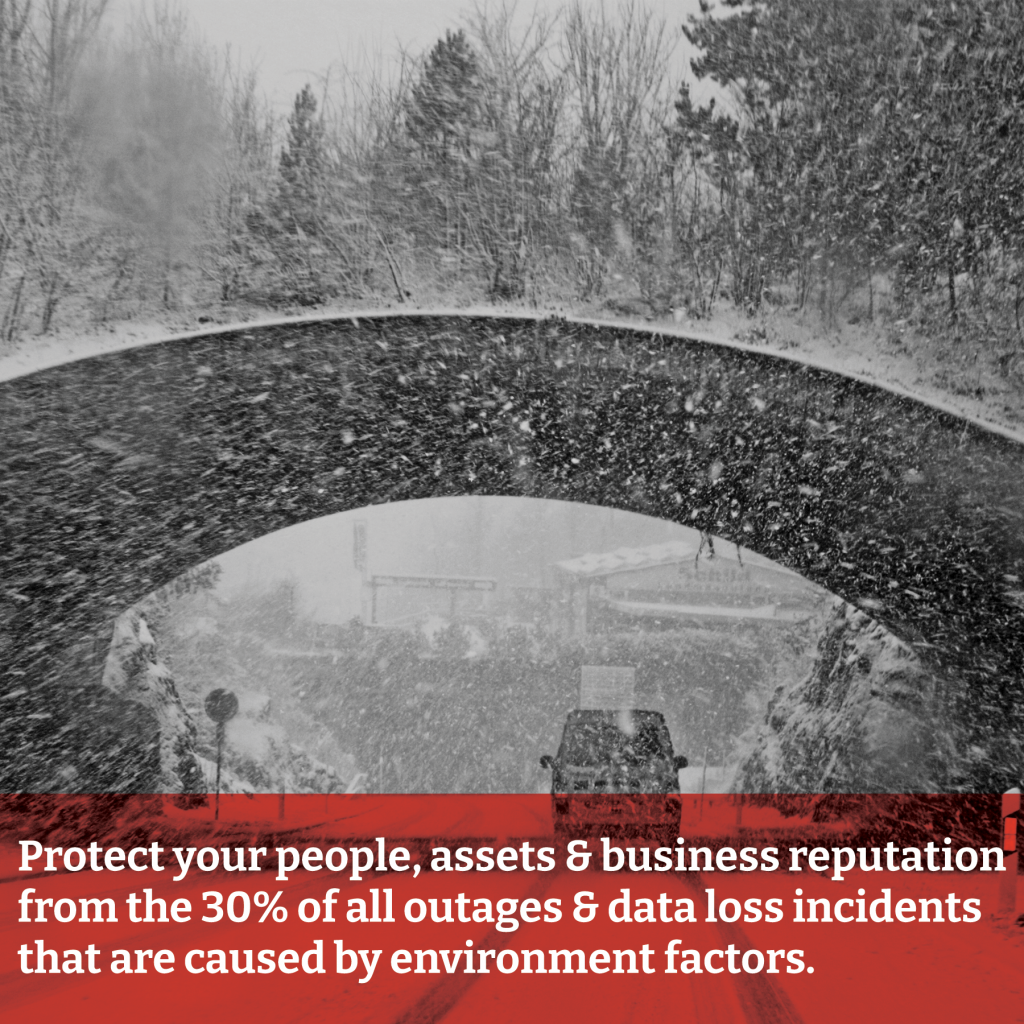 Protect your people, assets & business reputation from the 30% of all outages & data loss incidents that are caused by environment factors.